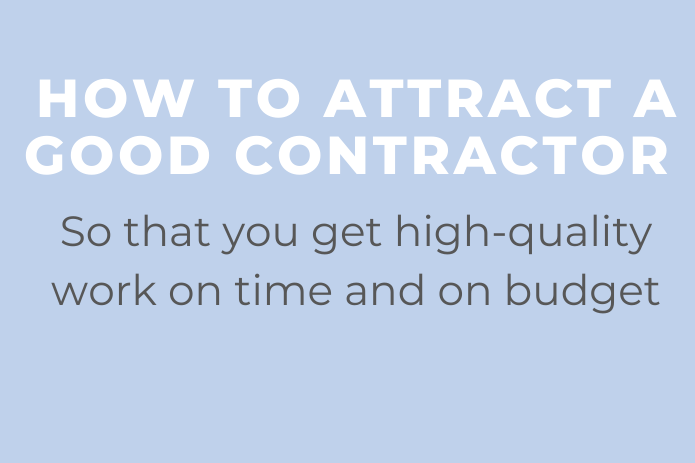 HOW TO ATTRACT A GOOD CONTRACTOR

So that you get high-quality work on time and on budget